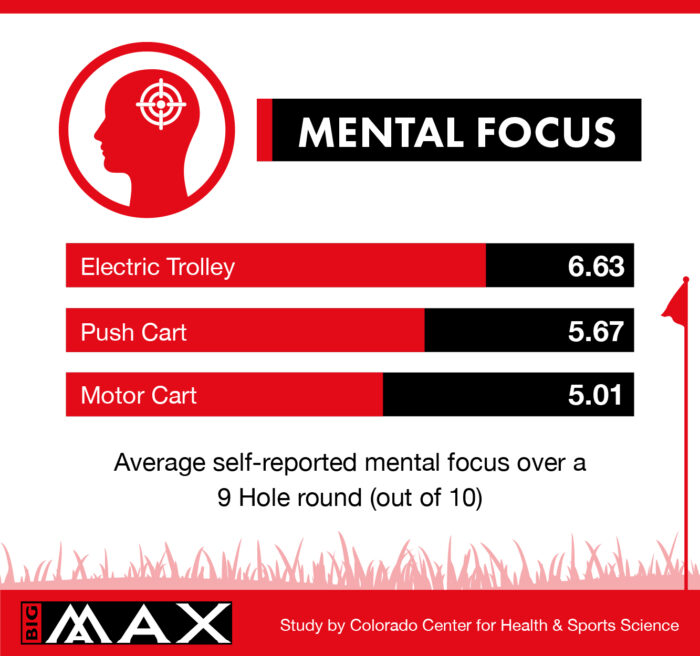 MENTAL FOCUS

Electric Trolley 6.63

Push Cart 5.67

Motor Cart 5.01

Average self-reported mental focus over a 9 Hole round (out of 10)

BIG MAX

Study by Colorado Center for Health & Sports Science