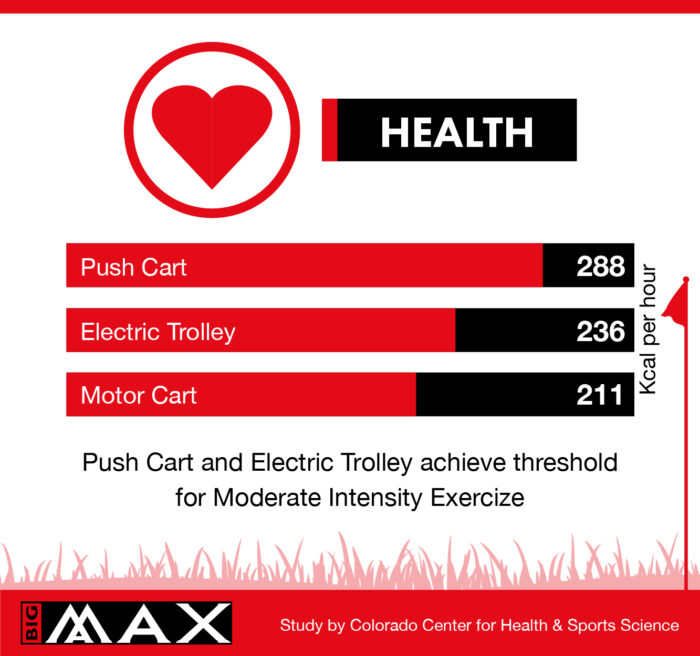 HEALTH

Push Cart 288

Electric Trolley 236

Motor Cart 211

Kcal per hour

Push Cart and Electric Trolley achieve threshold for Moderate Intensity Exercize

BIG MAX

Study by Colorado Center for Health & Sports Science